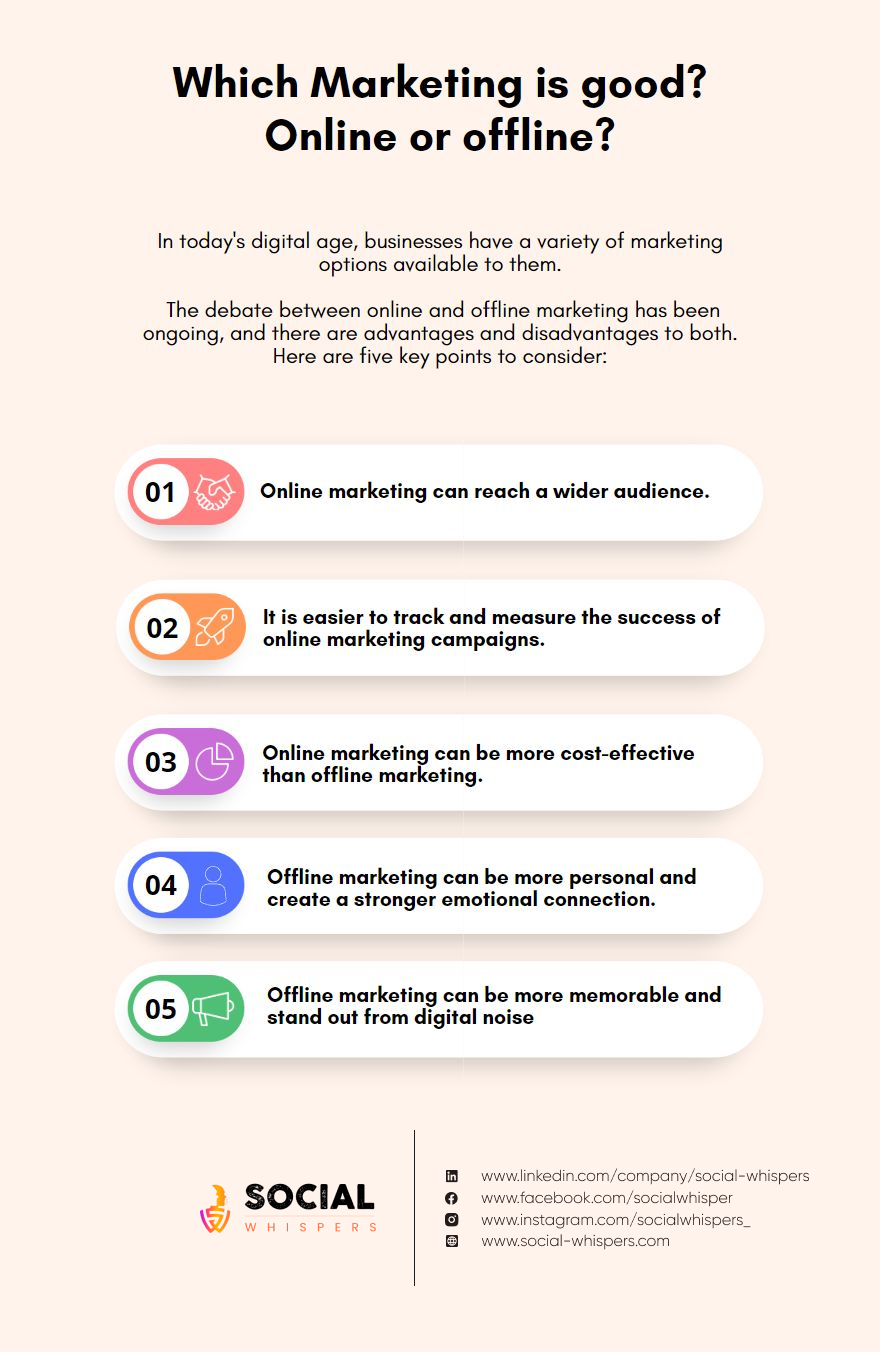 Which Marketing is good?
Online or offline?

In today's digital age, businesses have a variety of marketing options available to them.

The debate between online and offline marketing has been ongoing, and there are advantages and disadvantages to both. Here are five key points to consider:

01 Online marketing can reach a wider audience.

02 It is easier to track and measure the success of online marketing campaigns.

03 Online marketing can be more cost-effective than offline marketing.

04 Offline marketing can be more personal and create a stronger emotional connection.

05 Offline marketing can be more memorable and stand out from digital noise

SOCIAL
WHISPERS

www.linkedin.com/company/social-whispers
www.facebook.com/socialwhisper
www.instagram.com/socialwhispers_
www.social-whispers.com