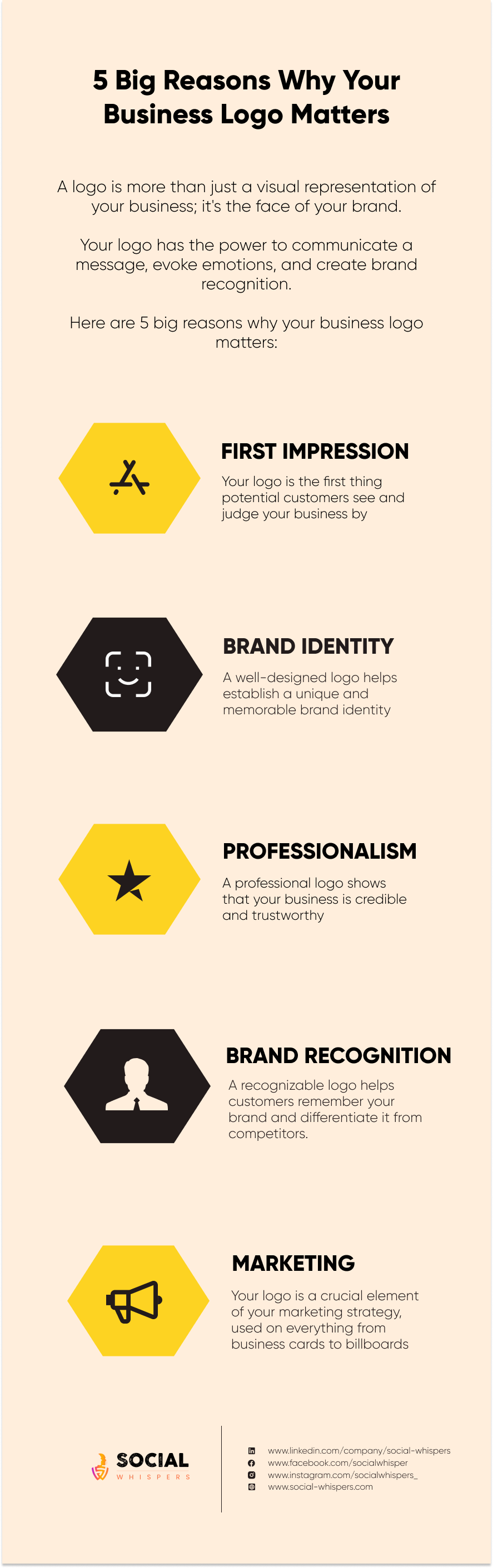 5 Big Reasons Why Your Business Logo Matters

A logo is more than just a visual representation of your business; it's the face of your brand.

Your logo has the power to communicate a message, evoke emotions, and create brand recognition.

Here are 5 big reasons why your business logo matters:

FIRST IMPRESSION

Your logo is the first thing potential customers see and judge your business by

BRAND IDENTITY

A well-designed logo helps establish a unique and memorable brand identity

PROFESSIONALISM

A professional logo shows that your business is credible and trustworthy

BRAND RECOGNITION

A recognizable logo helps customers remember your brand and differentiate it from competitors.

MARKETING

Your logo is a crucial element of your marketing strategy, used on everything from business cards to billboards

SOCIAL WHISPERS

www.linkedin.com/company/social-whispers
www.facebook.com/socialwhisper
www.instagram.com/socialwhispers_
www.social-whispers.com