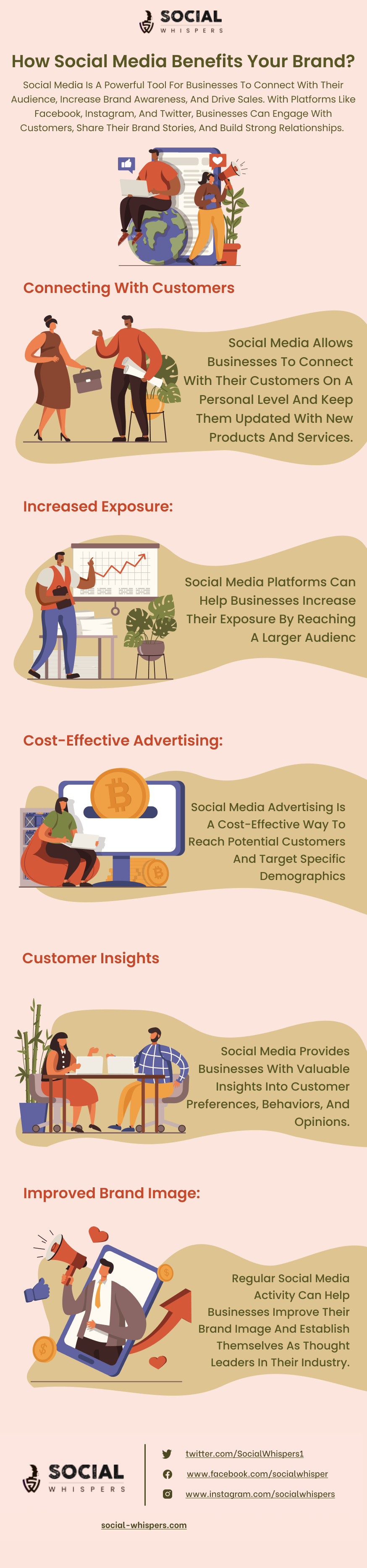 SOCIAL
WHISPERS

How Social Media Benefits Your Brand?

Social Media Is A Powerful Tool For Businesses To Connect With Their Audience, Increase Brand Awareness, And Drive Sales. With Platforms Like Facebook, Instagram, And Twitter, Businesses Can Engage With Customers, Share Their Brand Stories, And Build Strong Relationships.

Connecting With Customers

Social Media Allows Businesses To Connect With Their Customers On A Personal Level And Keep Them Updated With New Products And Services.

Increased Exposure:

Social Media Platforms Can Help Businesses Increase Their Exposure By Reaching A Larger Audienc

Cost-Effective Advertising:

Social Media Advertising Is A Cost-Effective Way To Reach Potential Customers And Target Specific Demographics

Customer Insights

Social Media Provides Businesses With Valuable Insights Into Customer Preferences, Behaviors, And Opinions.

Improved Brand Image:

Regular Social Media Activity Can Help Businesses Improve Their Brand Image And Establish Themselves As Thought Leaders In Their Industry.

SOCIAL
WHISPERS

twitter.com/SocialWhispers1
www.facebook.com/socialwhisper
www.instagram.com/socialwhispers

social-whispers.com